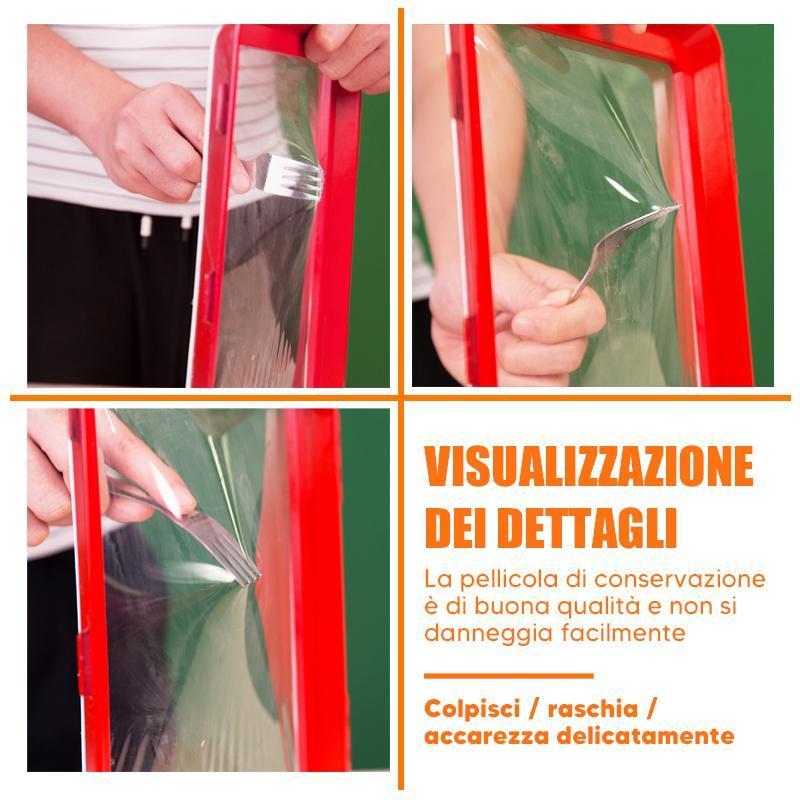 VISUALIZZAZIONE DEI DETTAGLI

La pellicola di conservazione è di buona qualità e non si danneggia facilmente

Colpisci / raschia / accarezza delicatamente